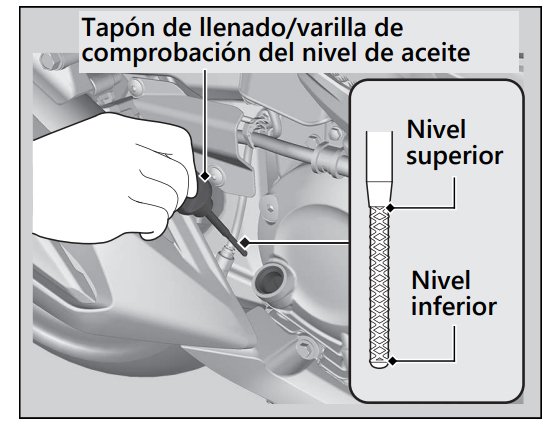 Tapón de llenado/varilla de comprobación del nivel de aceite

Nivel superior

Nivel inferior